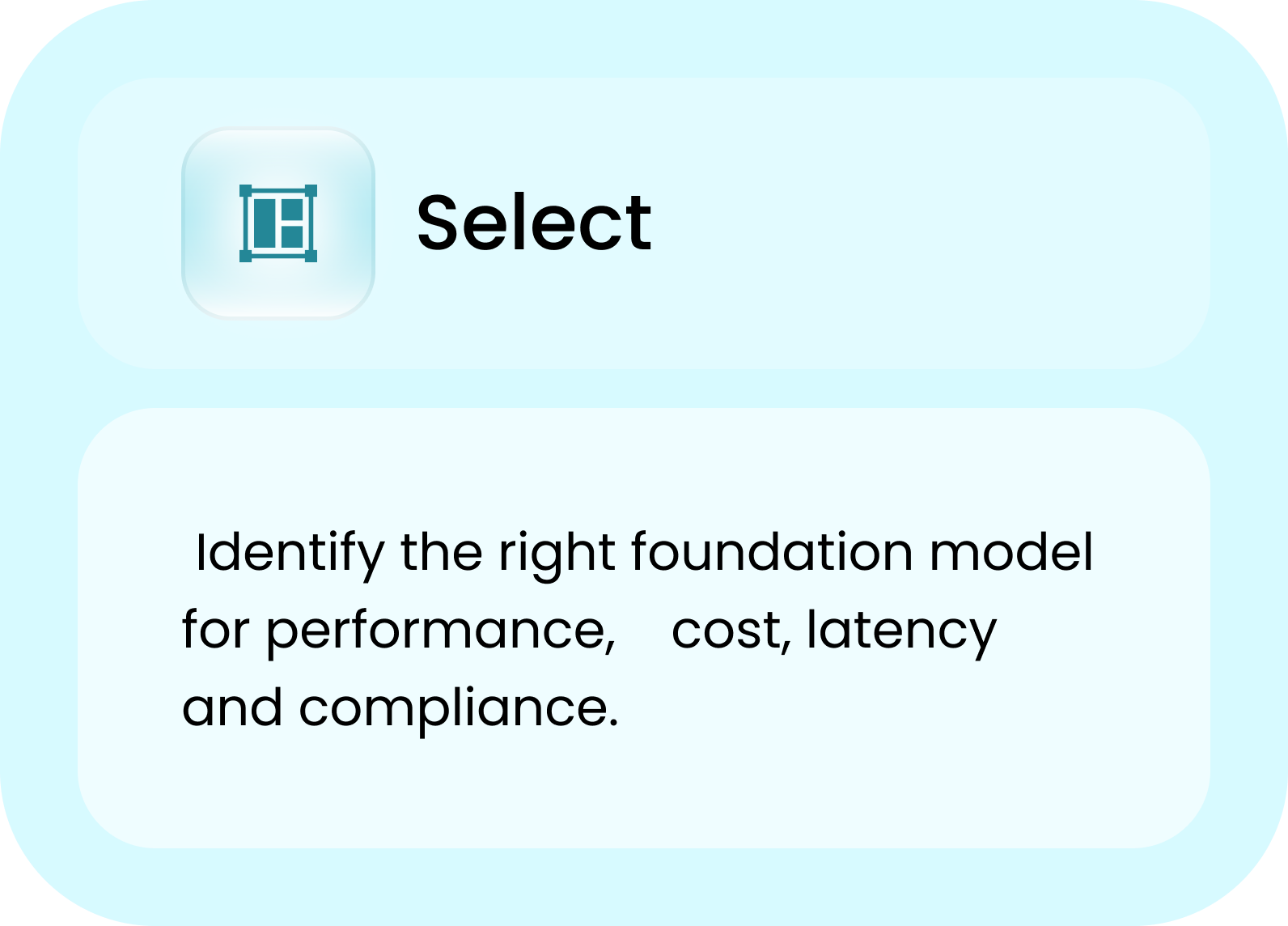 Select

Identify the right foundation model for performance, cost, latency and compliance.